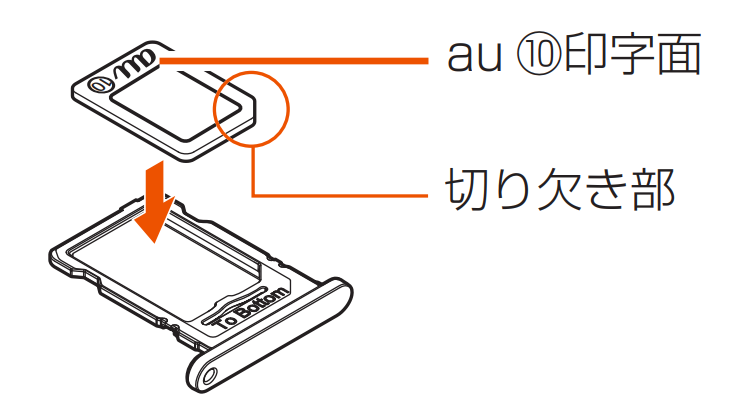 au ⑩印字面

切り欠き部

To Bottom